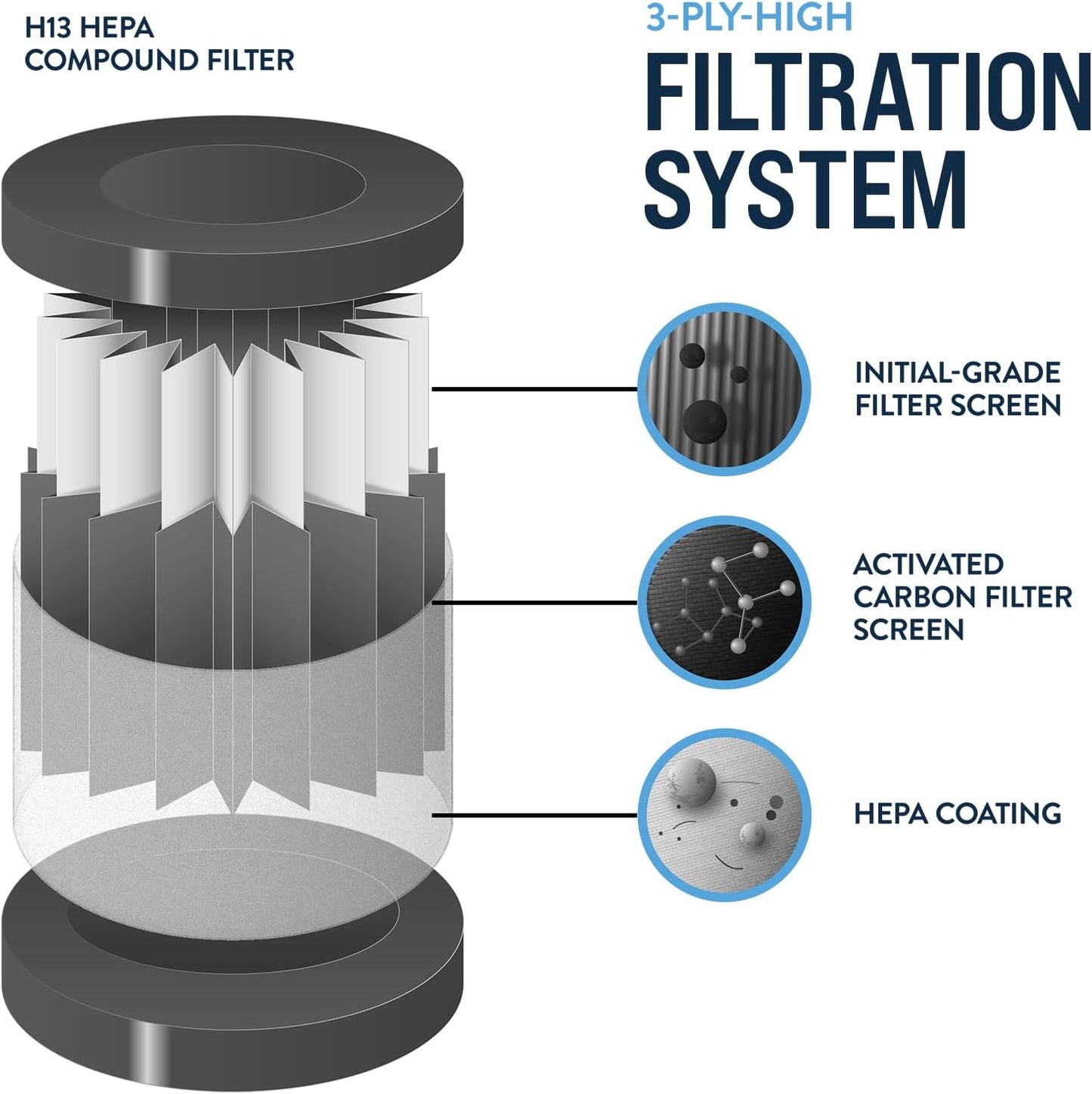 H13 HEPA COMPOUND FILTER

3-PLY-HIGH
FILTRATION SYSTEM

INITIAL-GRADE FILTER SCREEN

ACTIVATED CARBON FILTER SCREEN

HEPA COATING