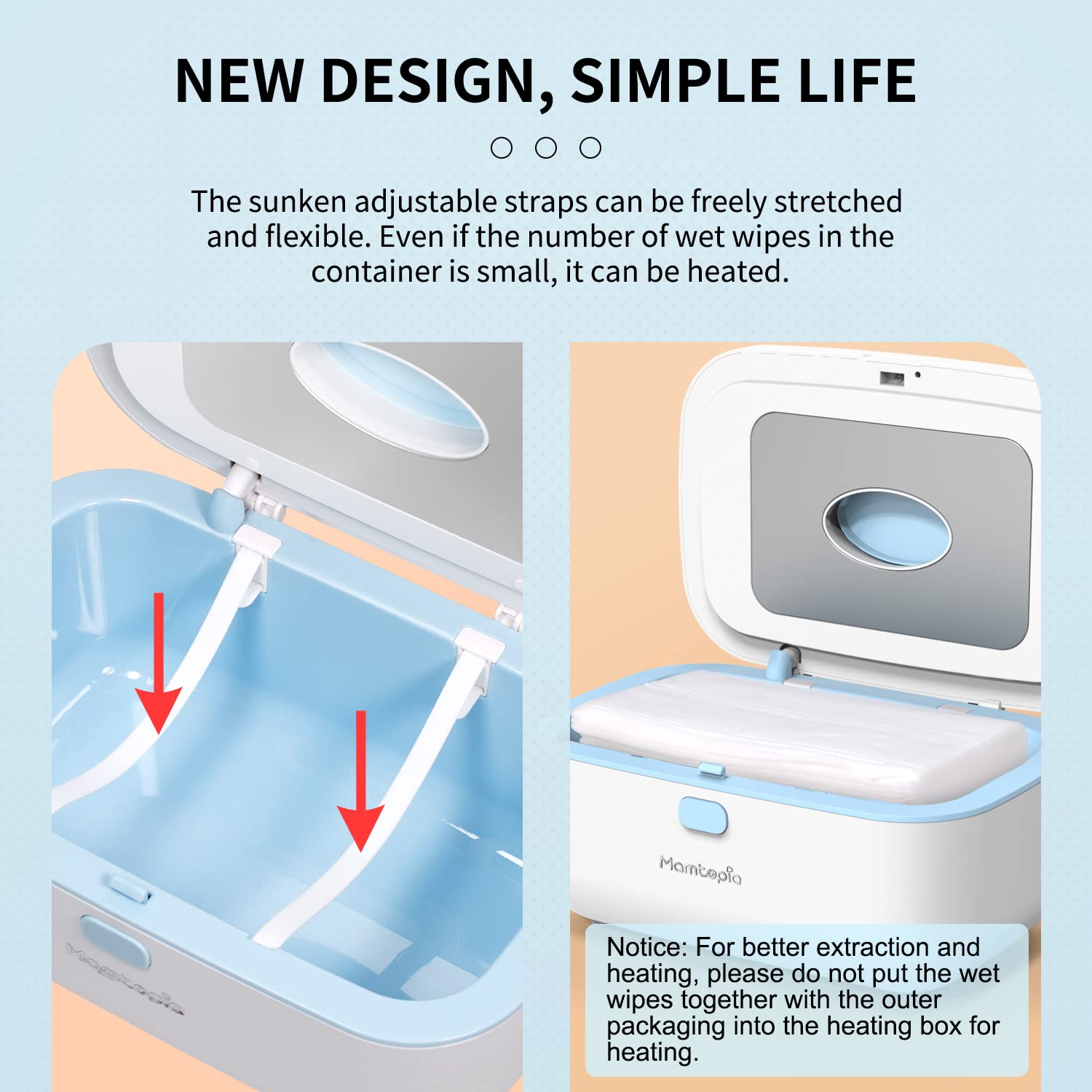 NEW DESIGN, SIMPLE LIFE

The sunken adjustable straps can be freely stretched and flexible. Even if the number of wet wipes in the container is small, it can be heated.

Mamtopia

Mamtopia

Notice: For better extraction and heating, please do not put the wet wipes together with the outer packaging into the heating box for heating.